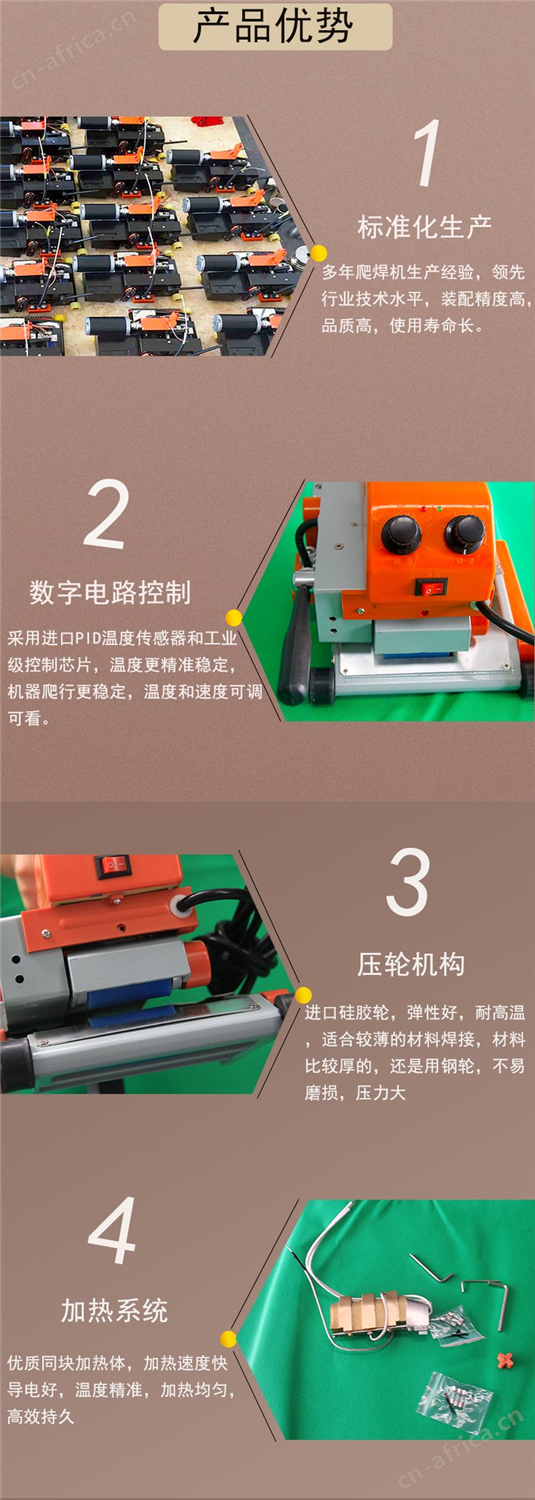 产品优势

cn-africa.cn

1
标准化生产
多年爬焊机生产经验，领先行业技术水平，装配精度高，品质高，使用寿命长。

2
数字电路控制
采用进口PID温度传感器和工业级控制芯片，温度更精准稳定，机器爬行更稳定，温度和速度可调可看。

3
压轮机构
进口硅胶轮，弹性好，耐高温，适合较薄的材料焊接，材料比较厚的，还是用钢轮，不易磨损，压力大

4
加热系统
优质同块加热体，加热速度快导电好，温度精准，加热均匀，高效持久

cn-africa.cn