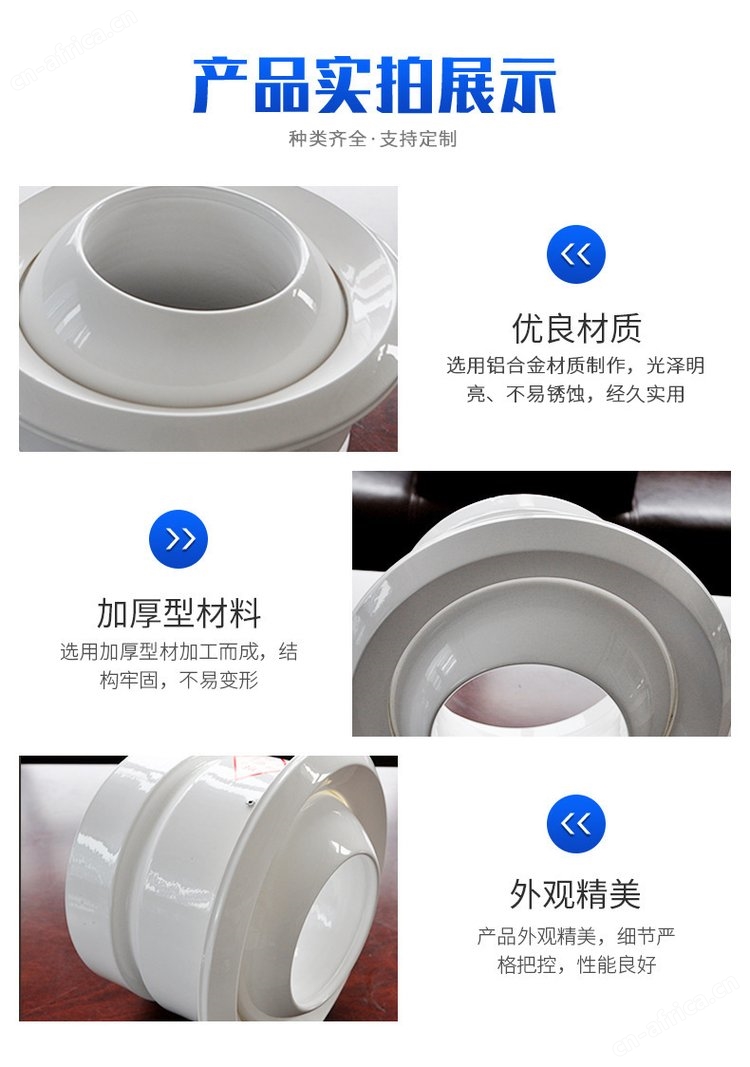 产品实拍展示
种类齐全·支持定制

优良材质
选用铝合金材质制作，光泽明亮、不易锈蚀，经久实用

加厚型材料
选用加厚型材加工而成，结构牢固，不易变形

外观精美
产品外观精美，细节严格把控，性能良好