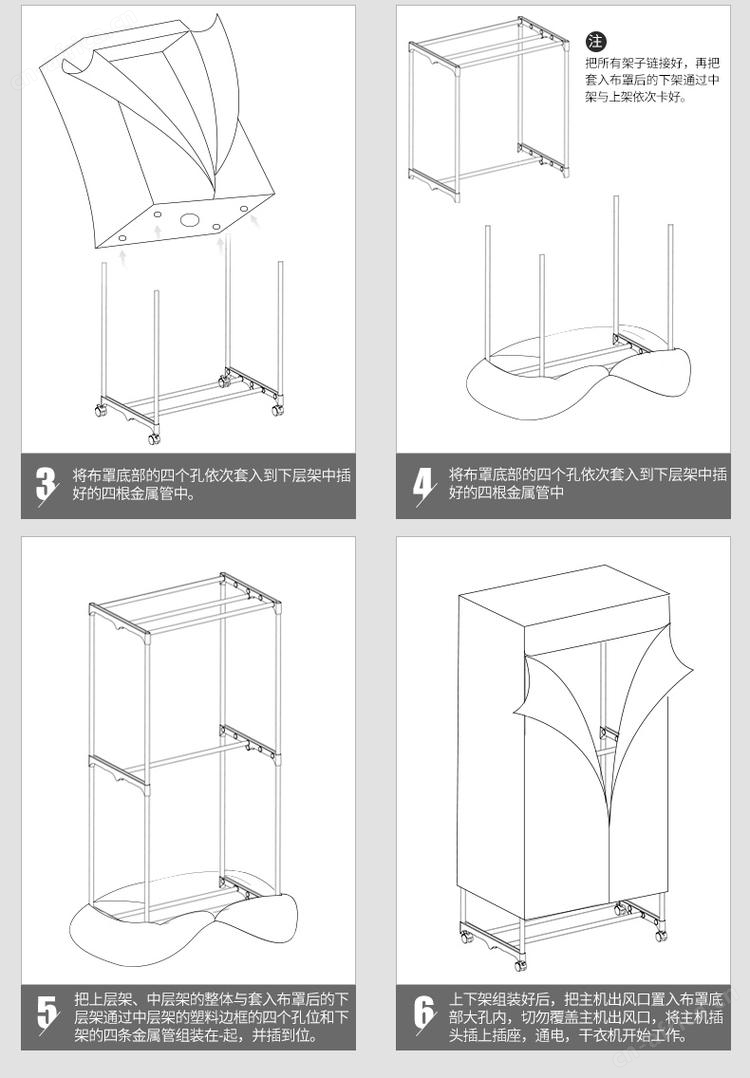 3 将布罩底部的四个孔依次套入到下层架中插好的四根金属管中。

注
把所有架子链接好，再把套入布罩后的下架通过中架与上架依次卡好。

4 将布罩底部的四个孔依次套入到下层架中插好的四根金属管中

5 把上层架、中层架的整体与套入布罩后的下层架通过中层架的塑料边框的四个孔位和下架的四条金属管组装在-起，并插到位。

6 上下架组装好后，把主机出风口置入布罩底部大孔内，切勿覆盖主机出风口，将主机插头插上插座，通电，干衣机开始工作。