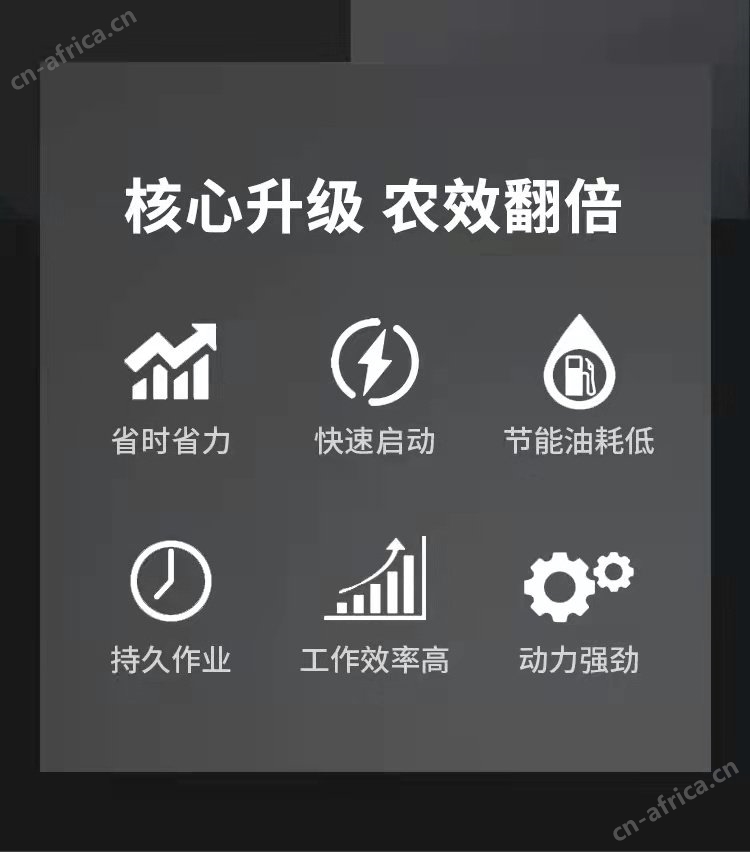 核心升级 农效翻倍

省时省力

快速启动

节能油耗低

持久作业

工作效率高

动力强劲

cn-africa.cn