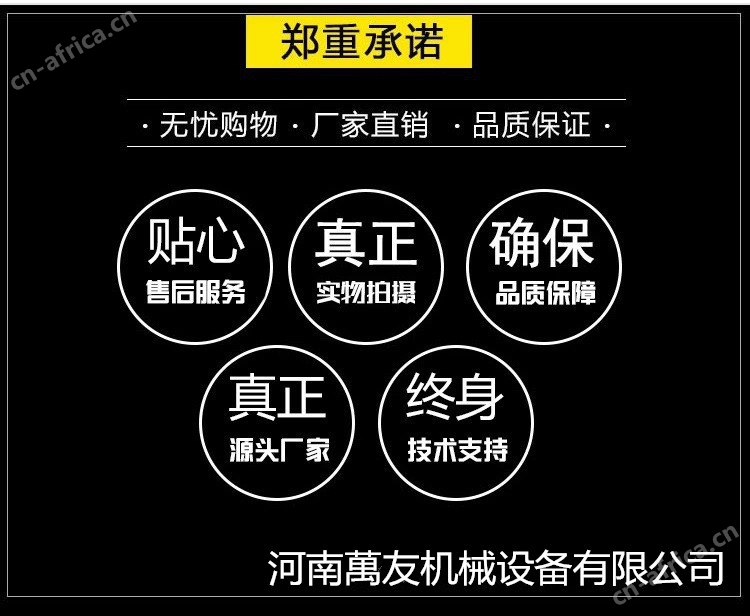 郑重承诺

· 无忧购物 · 厂家直销 · 品质保证 ·

贴心
售后服务

真正
实物拍摄

确保
品质保障

真正
源头厂家

终身
技术支持

河南萬友机械设备有限公司

cn-africa.cn