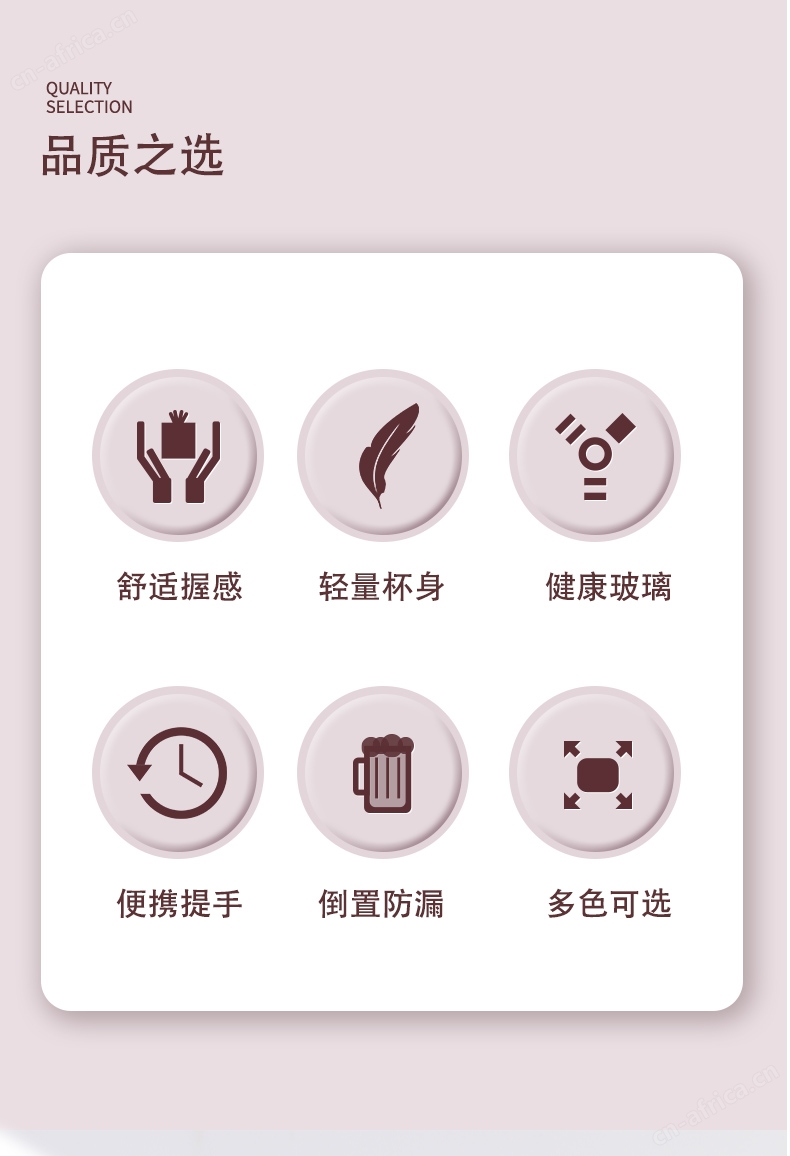 QUALITY
SELECTION
品质之选

舒适握感 轻量杯身 健康玻璃

便携提手 倒置防漏 多色可选

cn-africa.cn